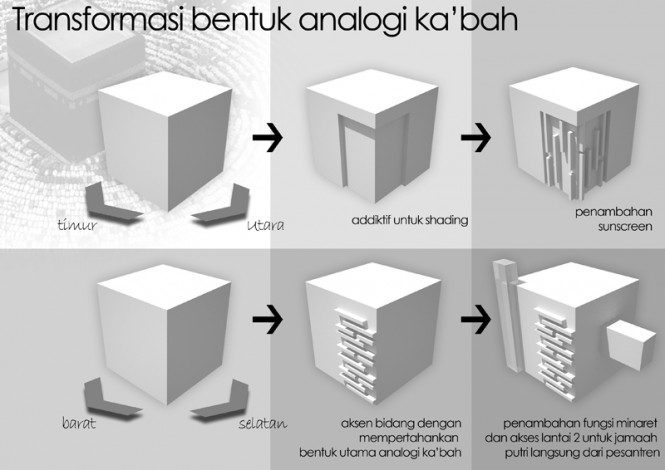 Transformasi bentuk analogi ka'bah

timur

utara

addiktif untuk shading

penambahan sunscreen

barat

selatan

aksen bidang dengan mempertahankan bentuk utama analogi ka'bah

penambahan fungsi minaret dan akses lantai 2 untuk jamaah putri langsung dari pesantren